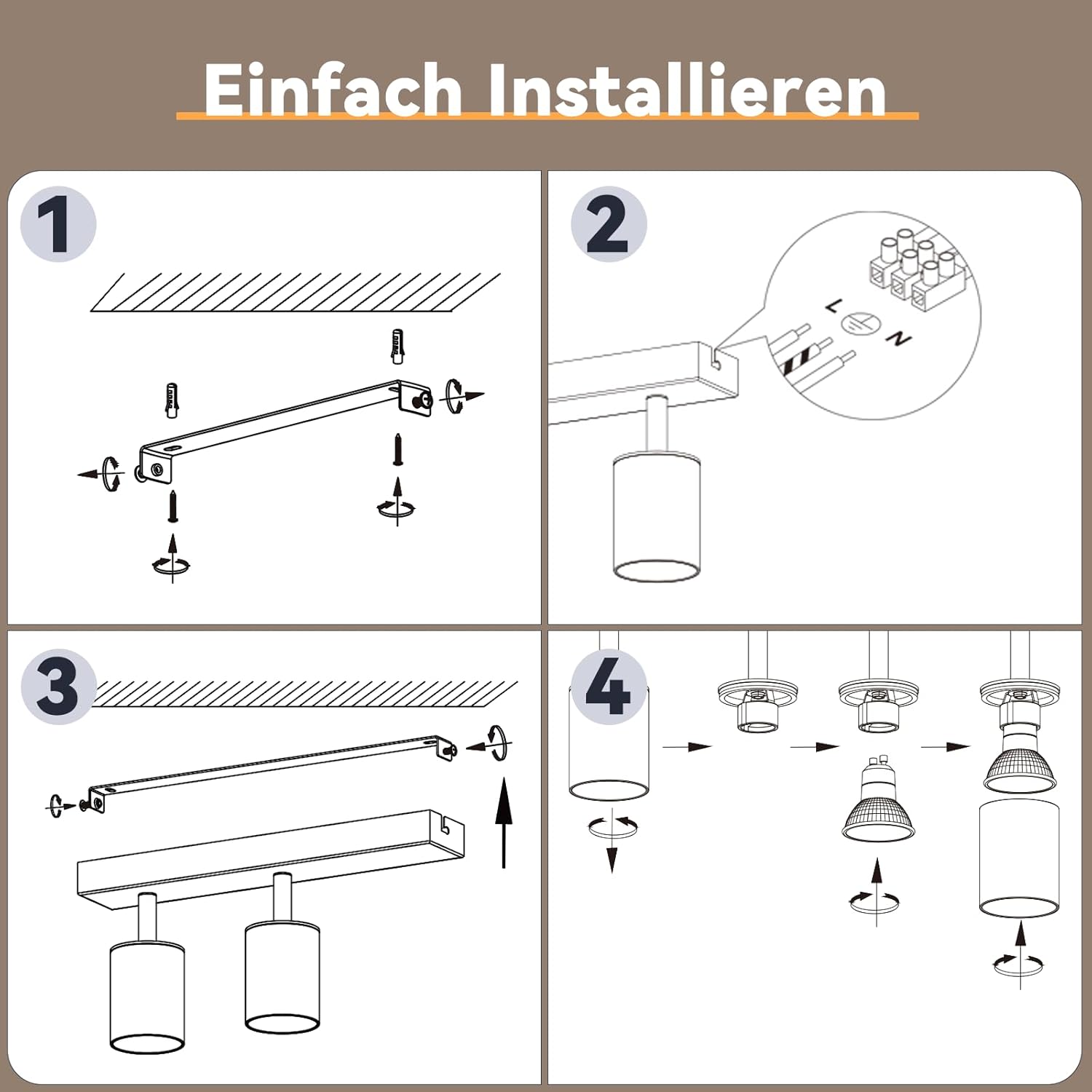 Einfach Installieren

1

2

L

N

3

4