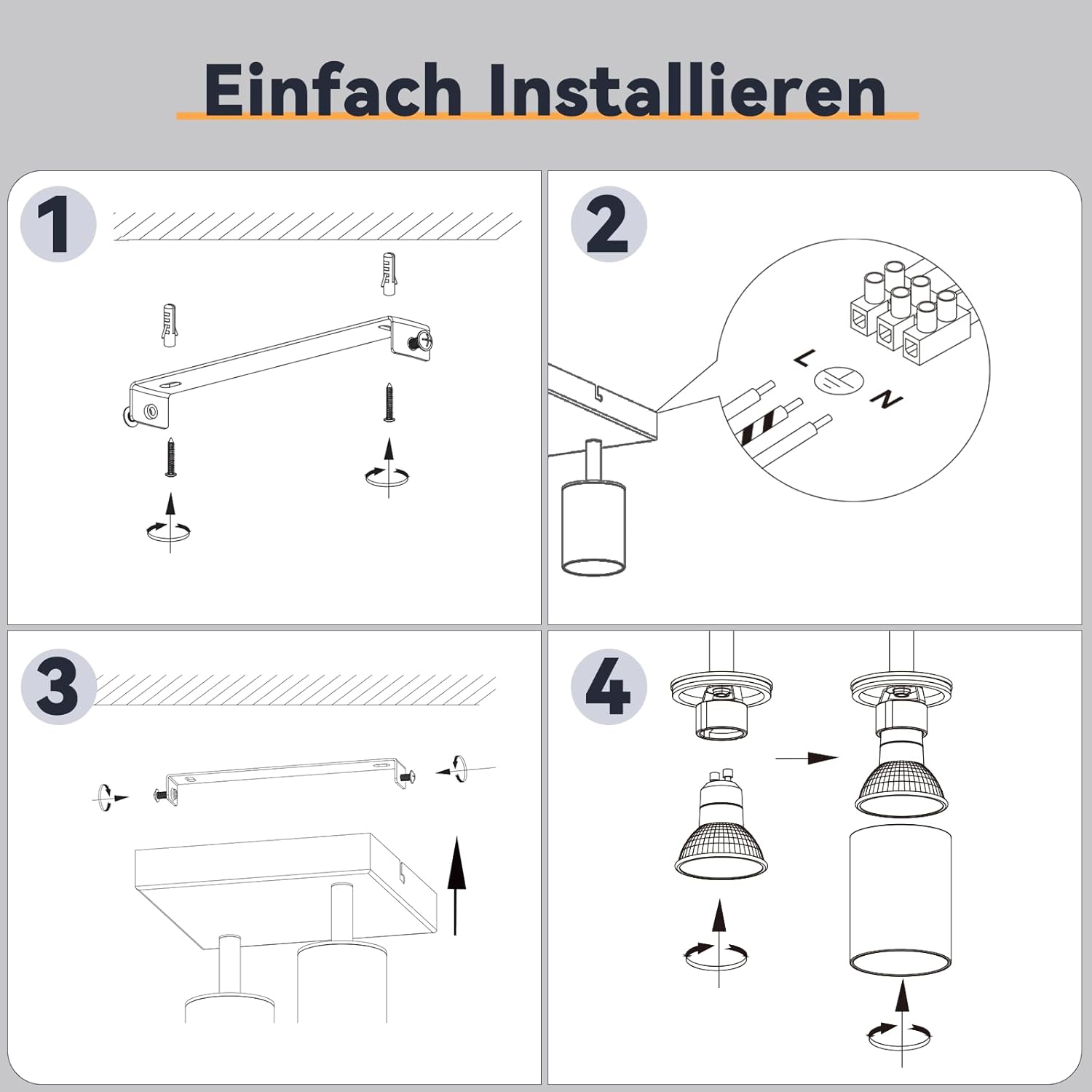 Einfach Installieren

1

2

L

N

3

4