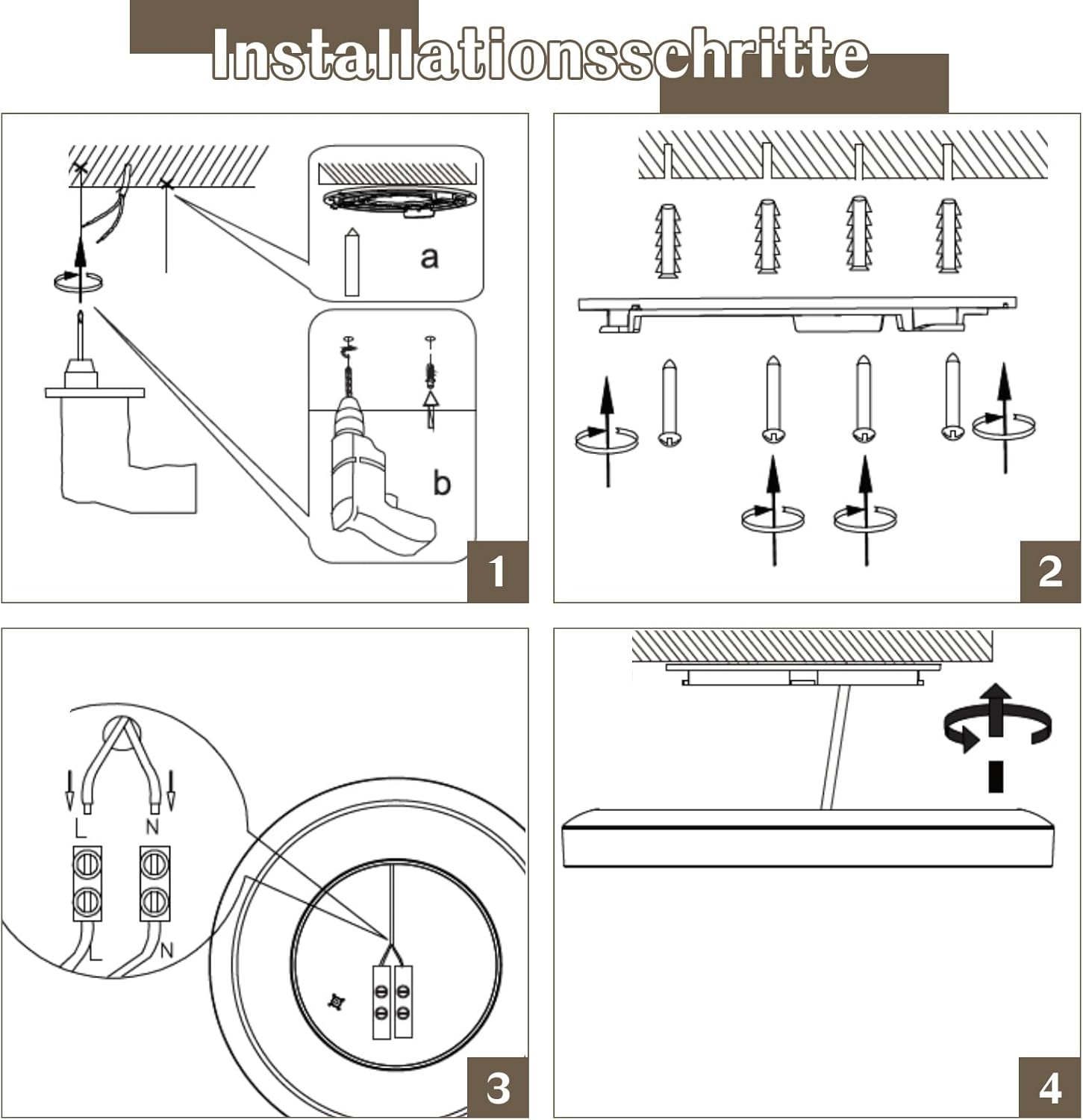 Installationsschritte

a

b

1

2

L N

L N

3

4