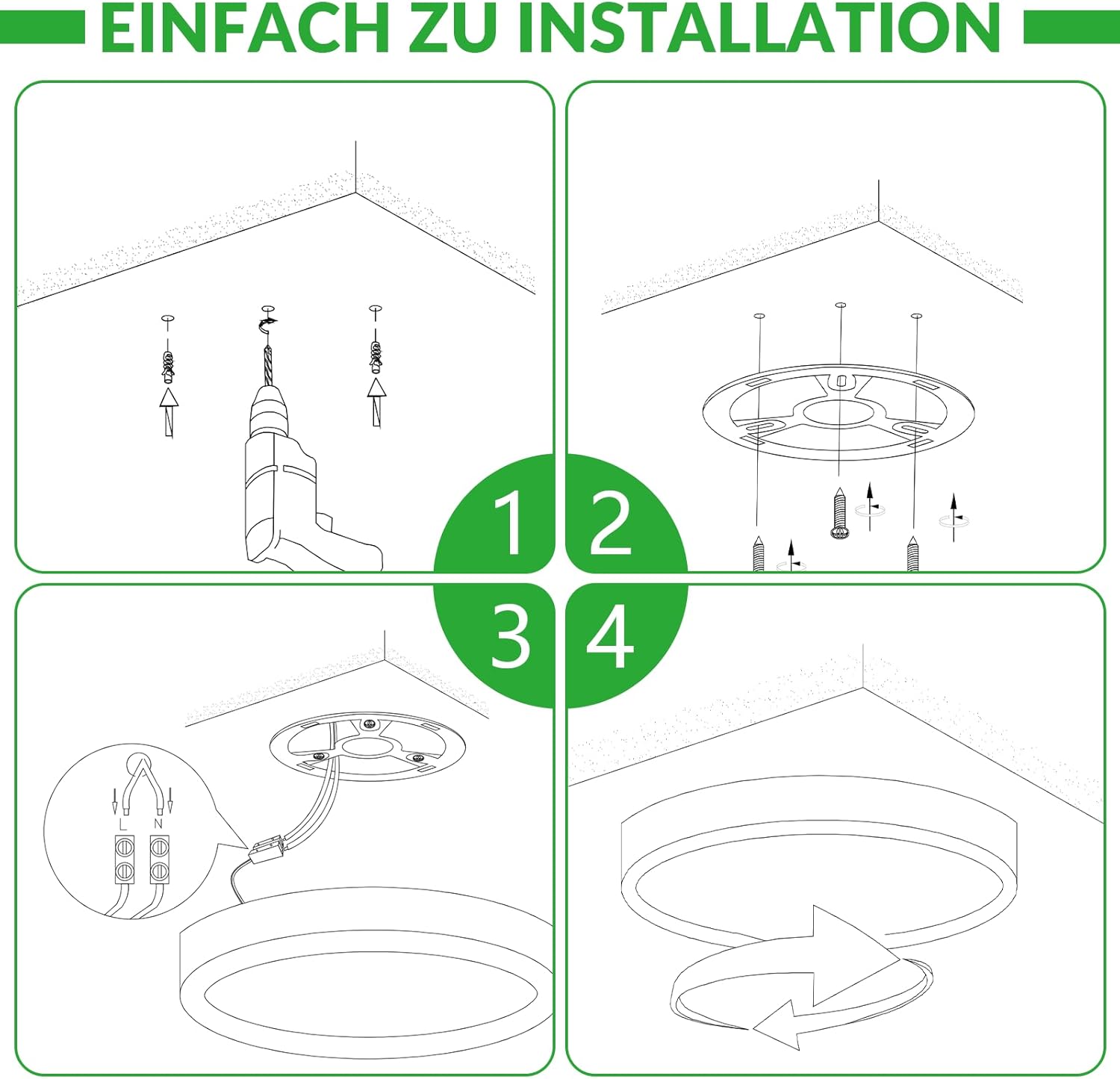 EINFACH ZU INSTALLATION

1

2

3

4

L N