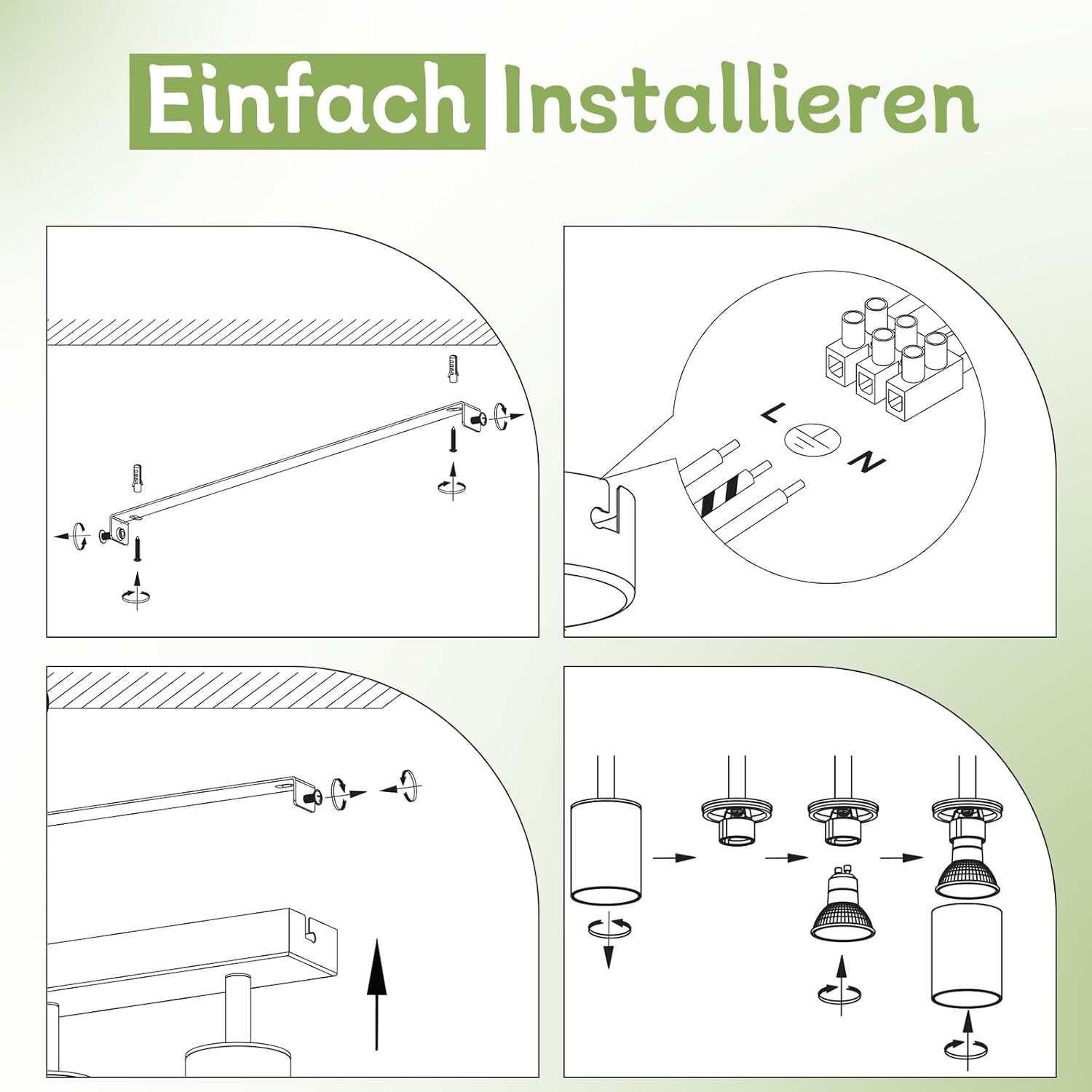 Einfach Installieren

L
N