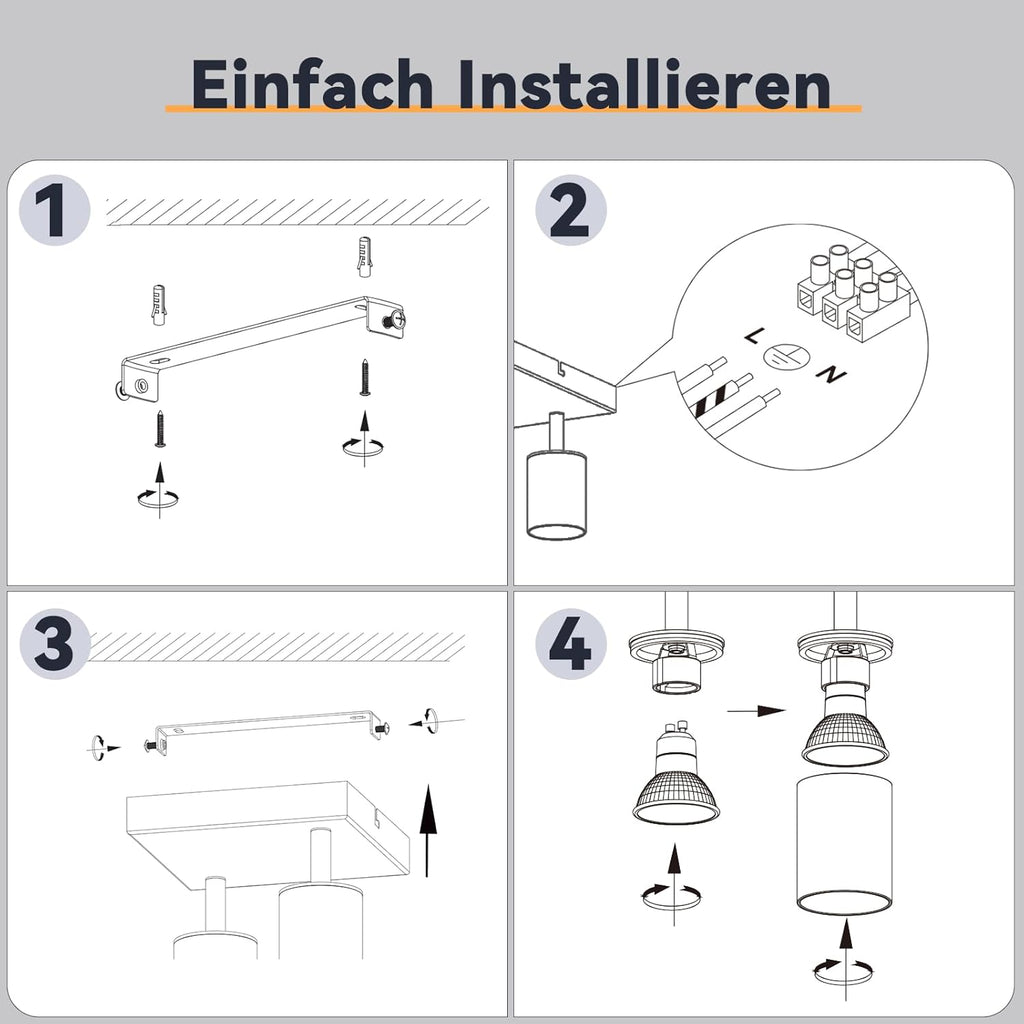 Einfach Installieren

1

2

L

N

3

4