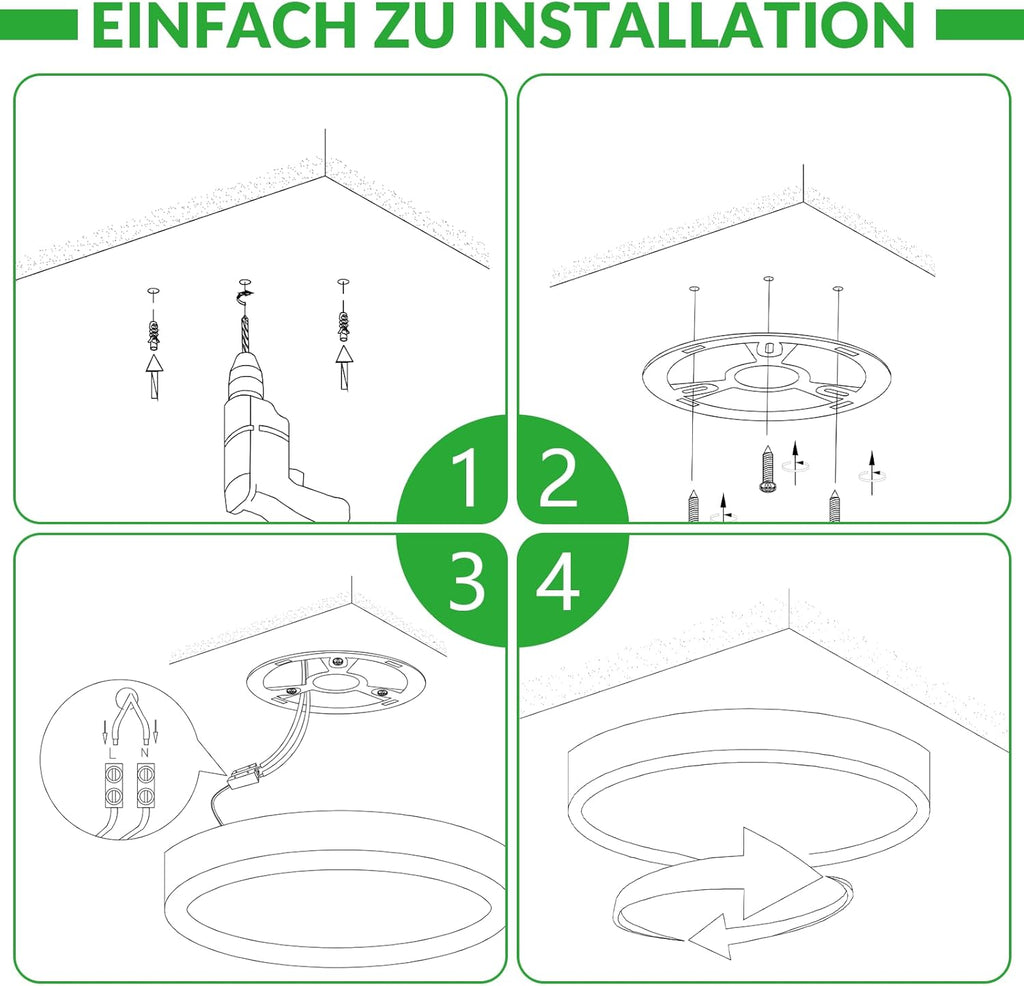 EINFACH ZU INSTALLATION

1

2

3

4

L N