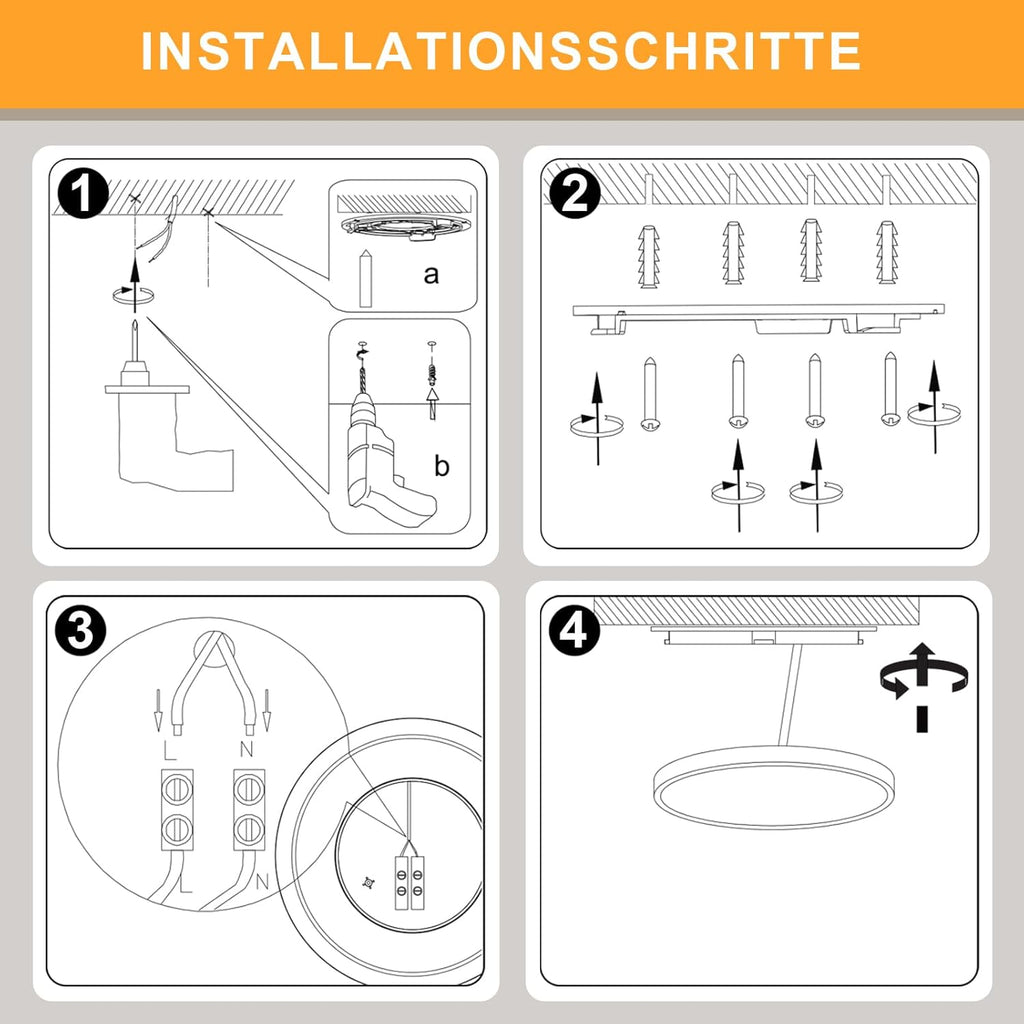 INSTALLATIONSSCHRITTE

1

a

b

2

3

L N

L N

4