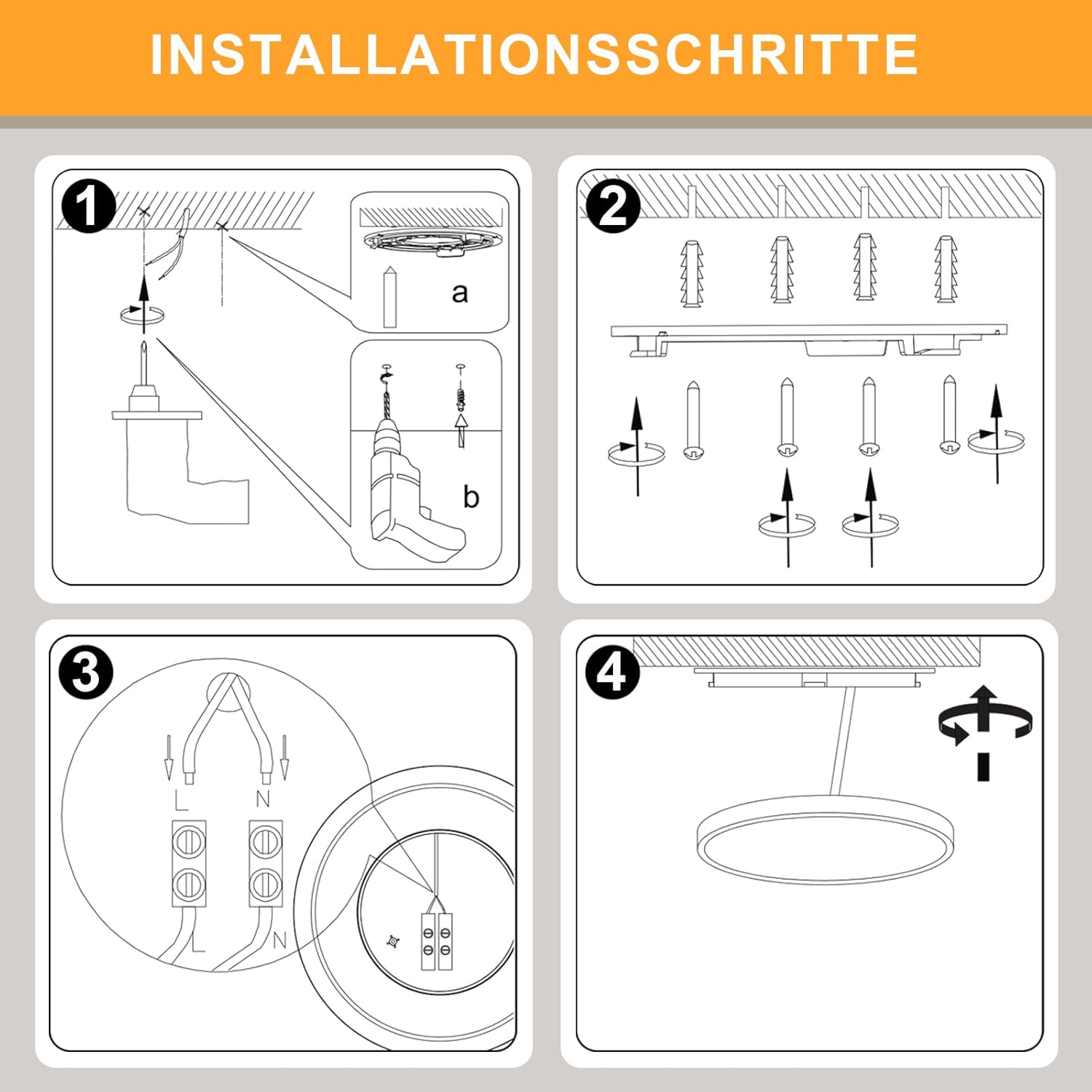 INSTALLATIONSSCHRITTE

1

a

b

2

3

L

N

L

N

4