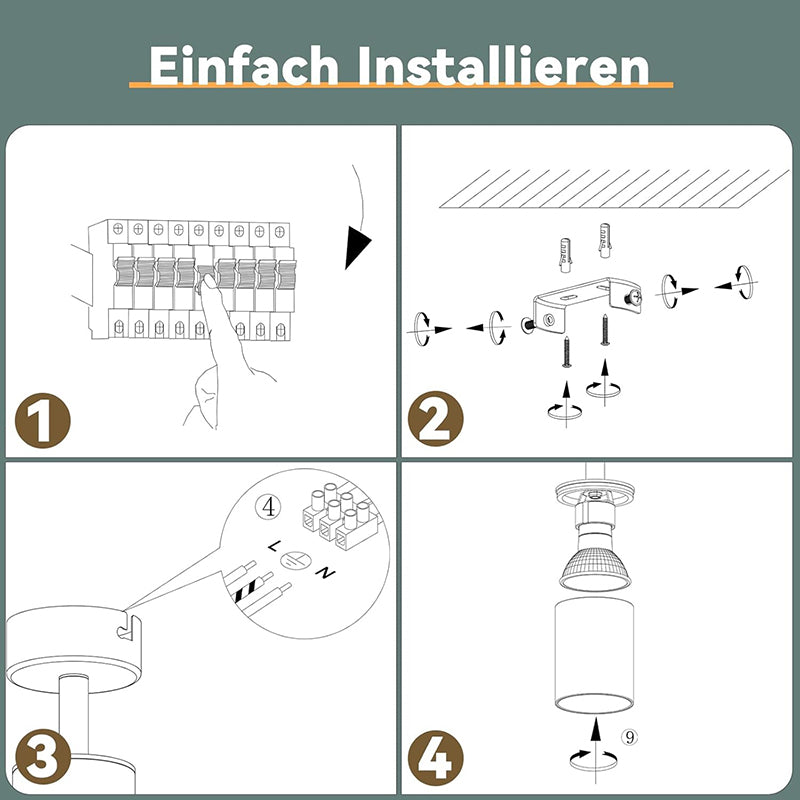 Einfach Installieren

1

2

④

L

N

3

⑨

4