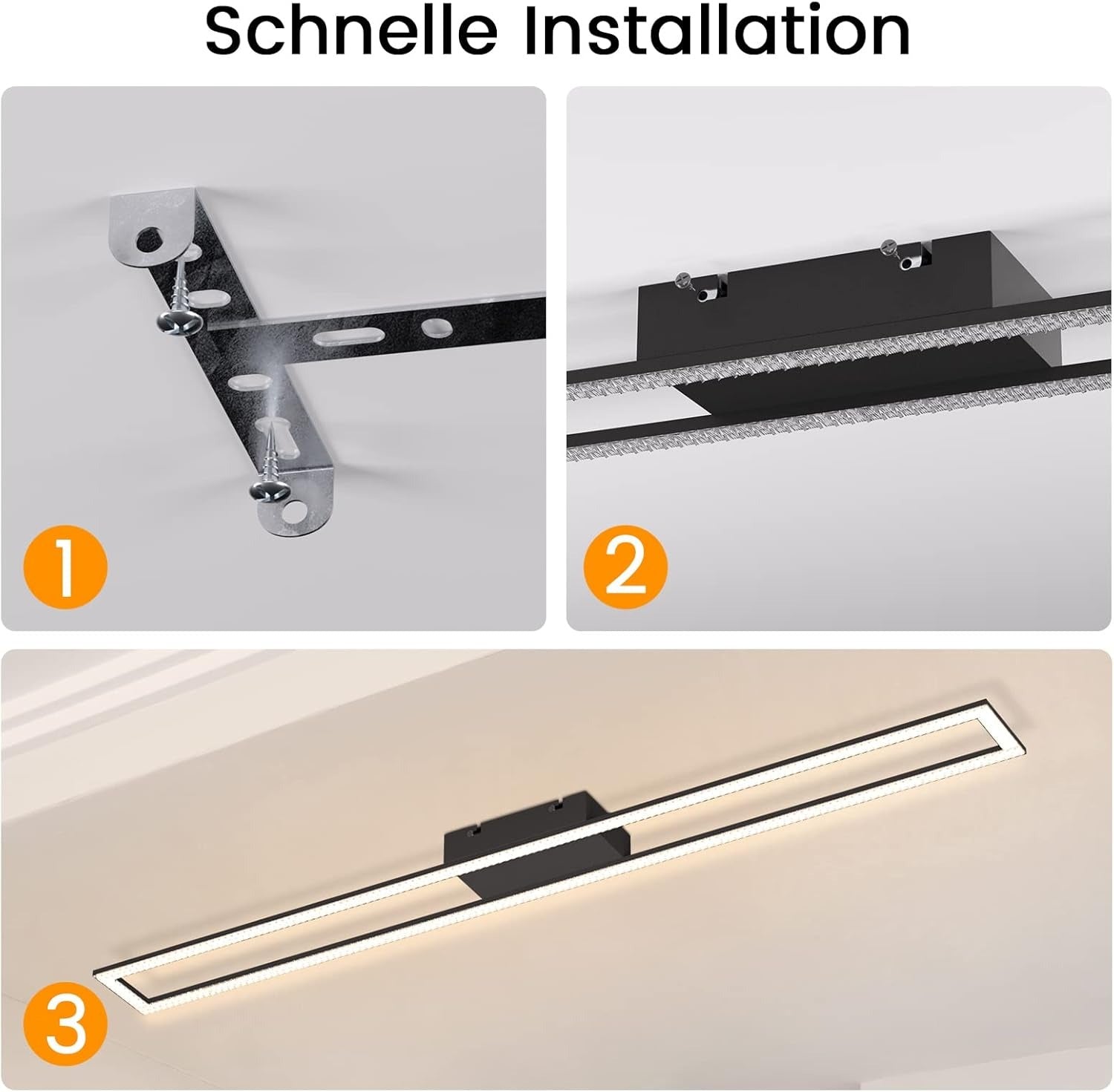 Schnelle Installation

1

2

3