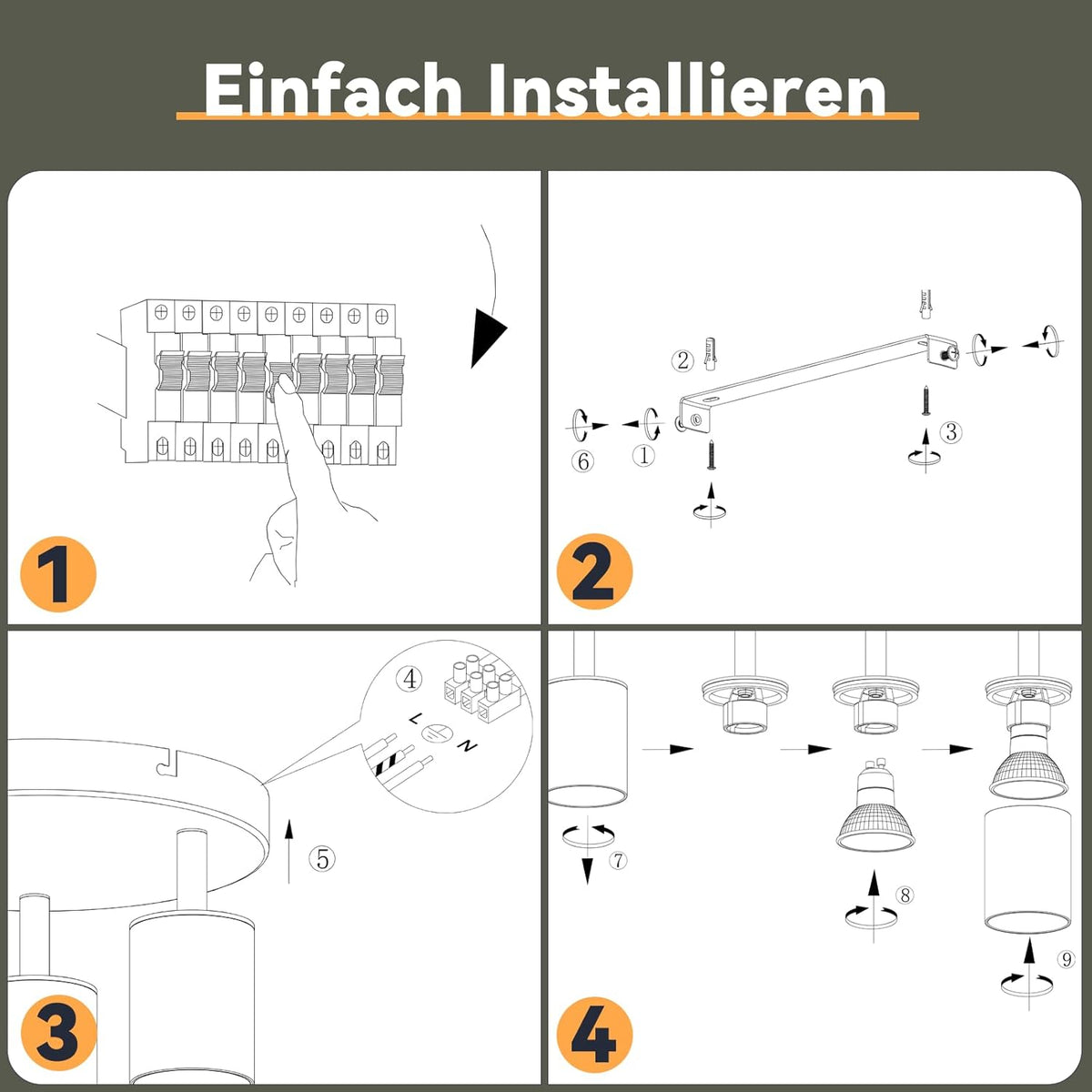 Einfach Installieren

1

②
⑥ ①
③
2

④
L N
⑤
3

⑦
⑧
⑨
4