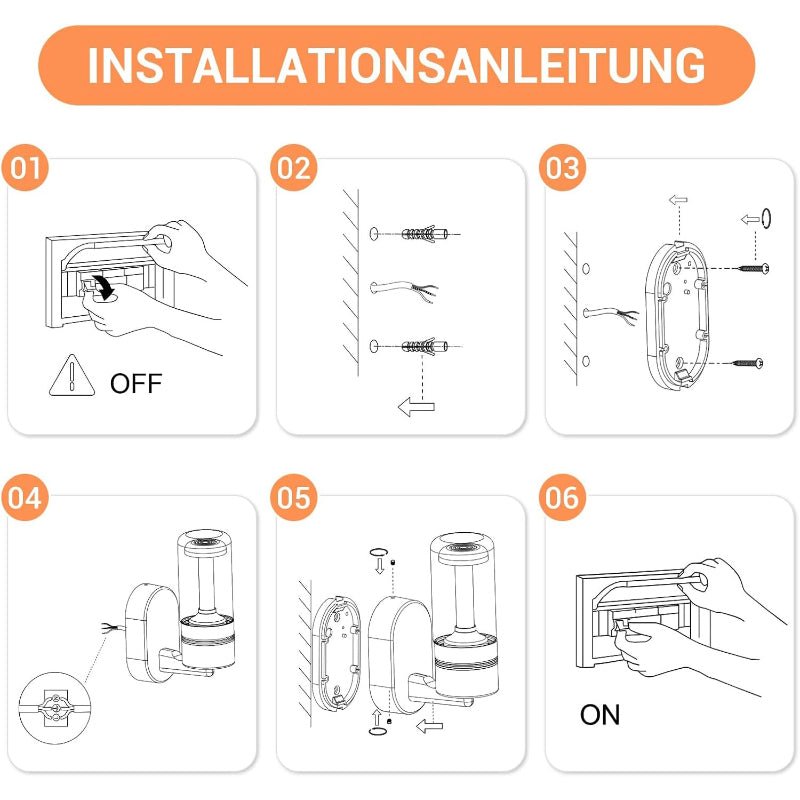 INSTALLATIONSANLEITUNG

01

OFF

02

03

04

05

06

ON