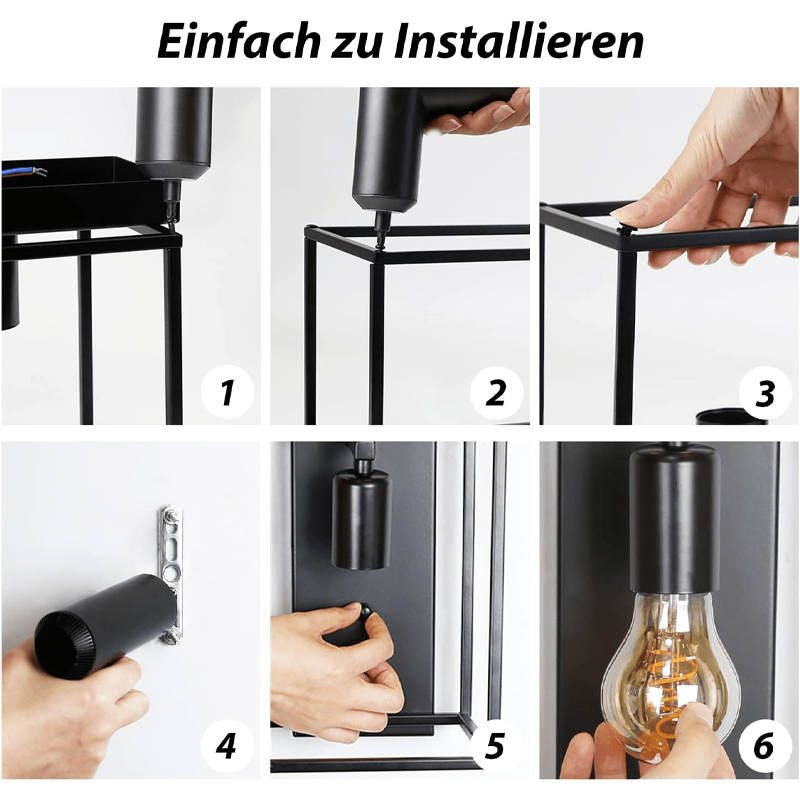 Einfach zu Installieren

1

2

3

4

5

6